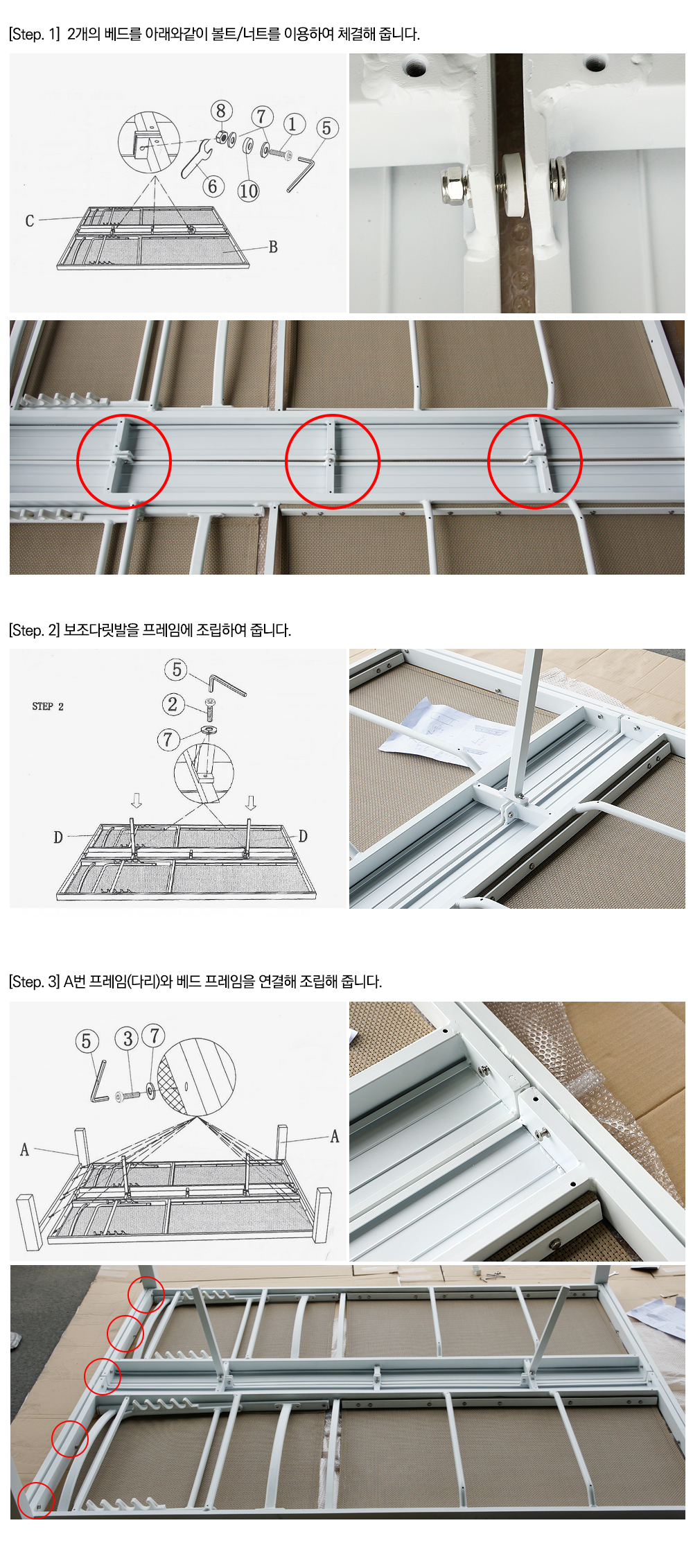 [Step. 1] 2개의 베드를 아래와같이 볼트/너트를 이용하여 체결해 줍니다.

8 7 1 5
6 10
C
B

[Step. 2] 보조다릿발을 프레임에 조립하여 줍니다.

STEP 2
5
2
7
D
D

[Step. 3] A번 프레임(다리)와 베드 프레임을 연결해 조립해 줍니다.

5 3 7
A
A