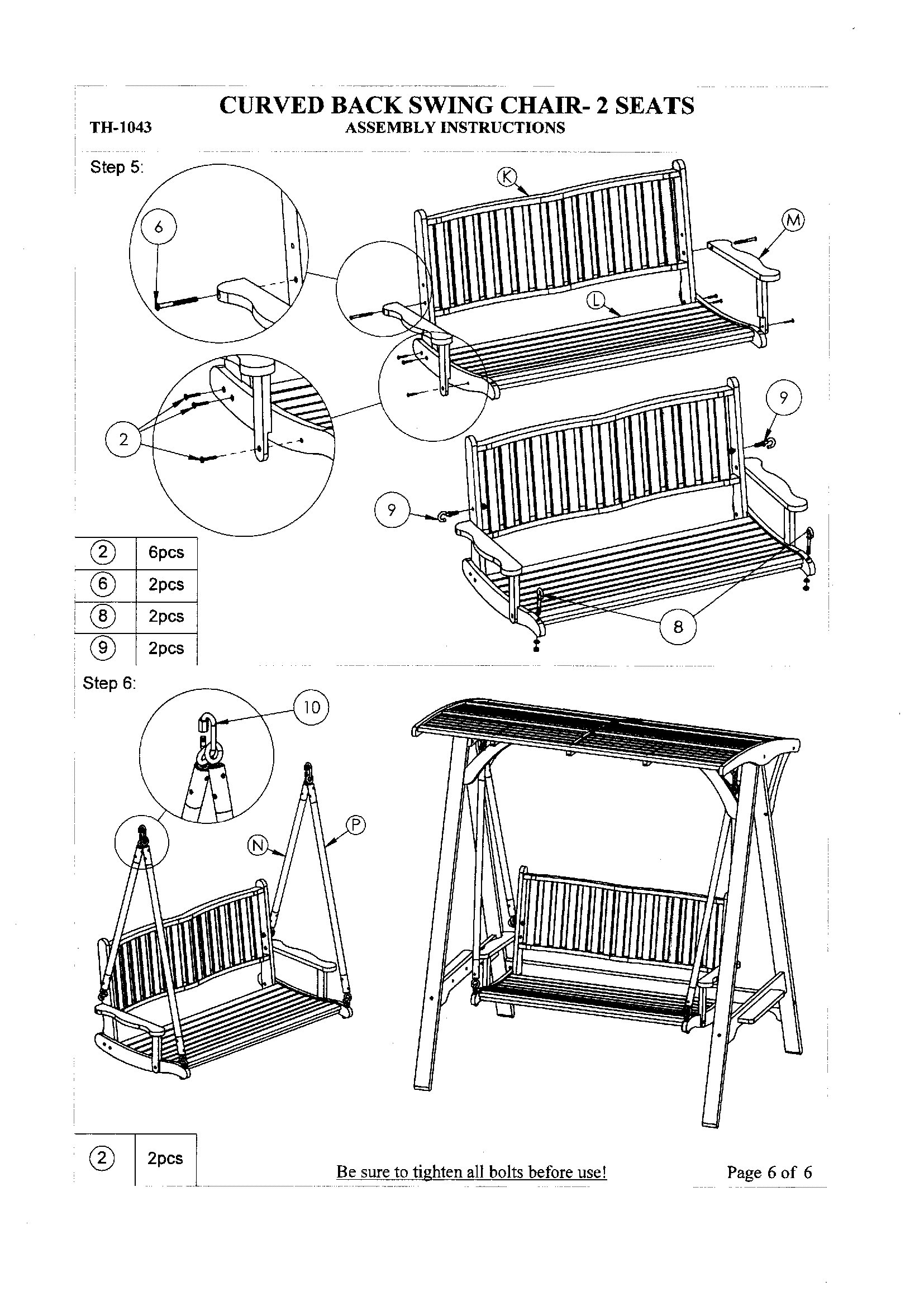 CURVED BACK SWING CHAIR- 2 SEATS
TH-1043
ASSEMBLY INSTRUCTIONS

Step 5:

6

K

M

L

2

9

9

8

| 2 | 6pcs |
|---|---|
| 6 | 2pcs |
| 8 | 2pcs |
| 9 | 2pcs |

Step 6:

10

N

P

| 2 | 2pcs |
|---|---|

Be sure to tighten all bolts before use!

Page 6 of 6