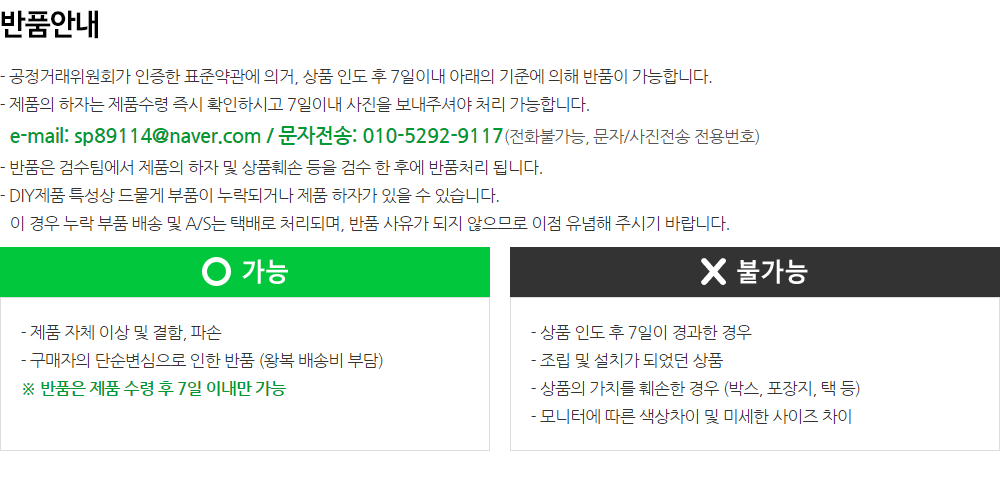 반품안내

- 공정거래위원회가 인증한 표준약관에 의거, 상품 인도 후 7일이내 아래의 기준에 의해 반품이 가능합니다.
- 제품의 하자는 제품수령 즉시 확인하시고 7일이내 사진을 보내주셔야 처리 가능합니다.

e-mail: sp89114@naver.com / 문자전송: 010-5292-9117(전화불가능, 문자/사진전송 전용번호)

- 반품은 검수팀에서 제품의 하자 및 상품훼손 등을 검수 한 후에 반품처리 됩니다.
- DIY제품 특성상 드물게 부품이 누락되거나 제품 하자가 있을 수 있습니다.
이 경우 누락 부품 배송 및 A/S는 택배로 처리되며, 반품 사유가 되지 않으므로 이점 유념해 주시기 바랍니다.

O 가능

- 제품 자체 이상 및 결함, 파손
- 구매자의 단순변심으로 인한 반품 (왕복 배송비 부담)
※ 반품은 제품 수령 후 7일 이내만 가능

X 불가능

- 상품 인도 후 7일이 경과한 경우
- 조립 및 설치가 되었던 상품
- 상품의 가치를 훼손한 경우 (박스, 포장지, 택 등)
- 모니터에 따른 색상차이 및 미세한 사이즈 차이